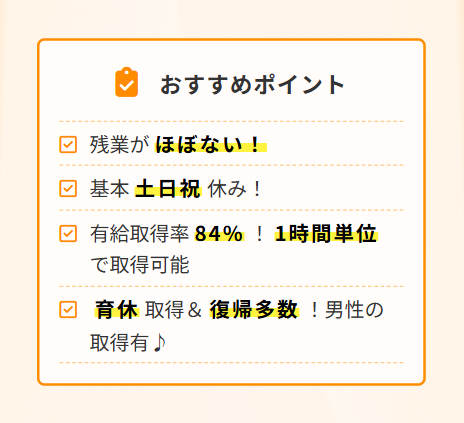 おすすめポイント

☑ 残業がほぼない！

☑ 基本土日祝休み！

☑ 有給取得率84%！1時間単位で取得可能

☑ 育休取得＆復帰多数！男性の取得有♪